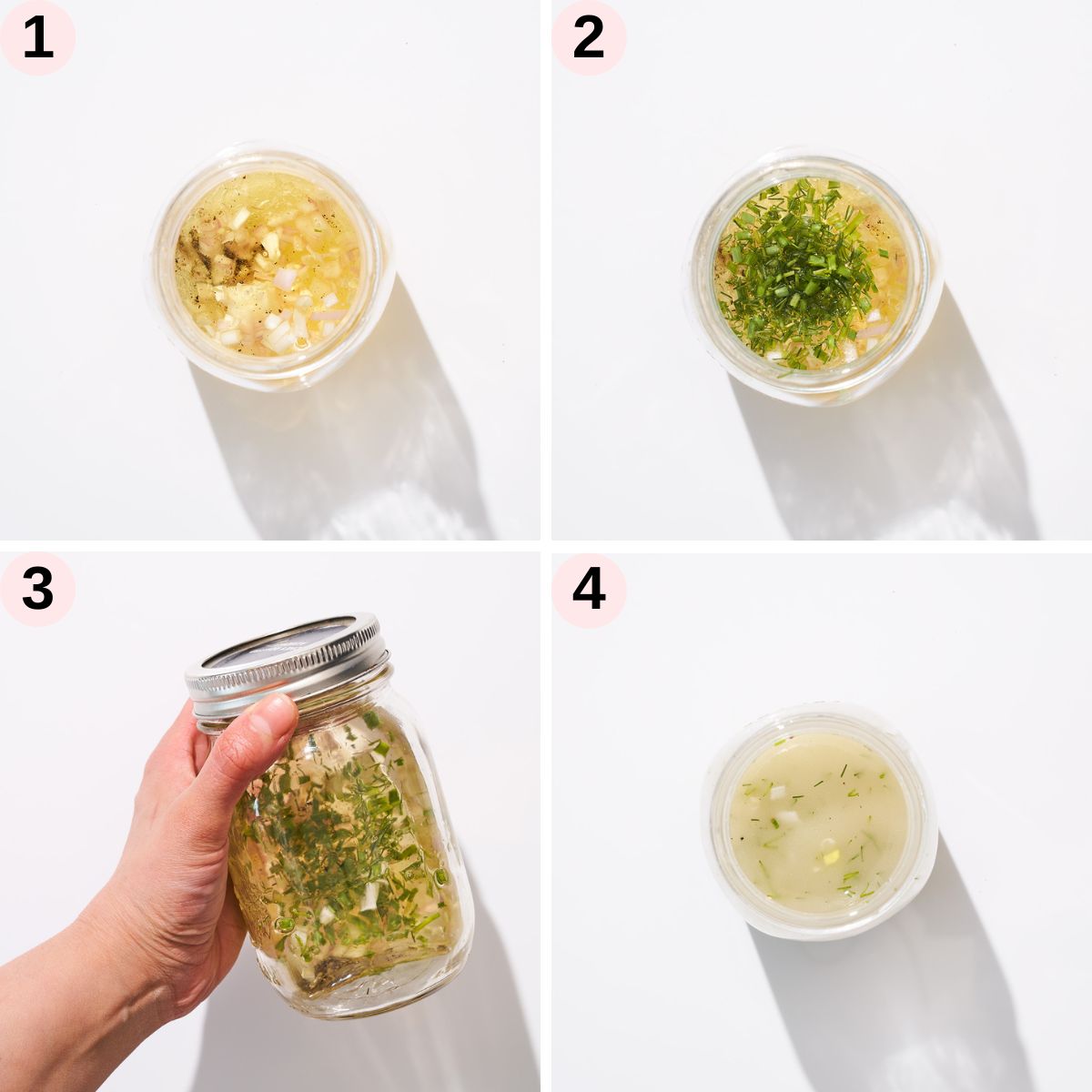 1

2

3

4